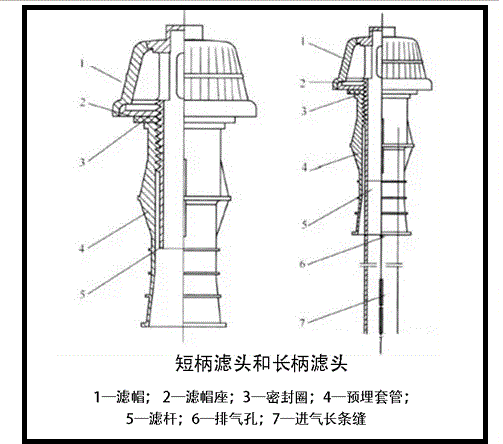 1
2
3
4
5

1
2
3
4
5
6
7

短柄滤头和长柄滤头

1—滤帽；2—滤帽座；3—密封圈；4—预埋套管；
5—滤杆；6—排气孔；7—进气长条缝